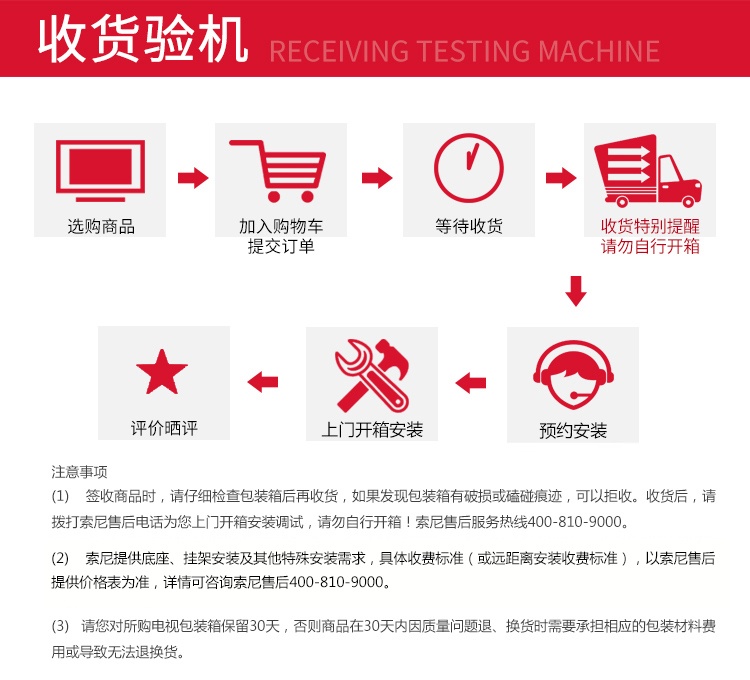 收货验机 RECEIVING TESTING MACHINE

选购商品

加入购物车
提交订单

等待收货

收货特别提醒
请勿自行开箱

预约安装

上门开箱安装

评价晒评

注意事项

(1) 签收商品时，请仔细检查包装箱后再收货，如果发现包装箱有破损或磕碰痕迹，可以拒收。收货后，请拨打索尼售后电话为您上门开箱安装调试，请勿自行开箱！索尼售后服务热线400-810-9000。

(2) 索尼提供底座、挂架安装及其他特殊安装需求，具体收费标准（或远距离安装收费标准），以索尼售后提供价格表为准，详情可咨询索尼售后400-810-9000。

(3) 请您对所购电视包装箱保留30天，否则商品在30天内因质量问题退、换货时需要承担相应的包装材料费用或导致无法退换货。