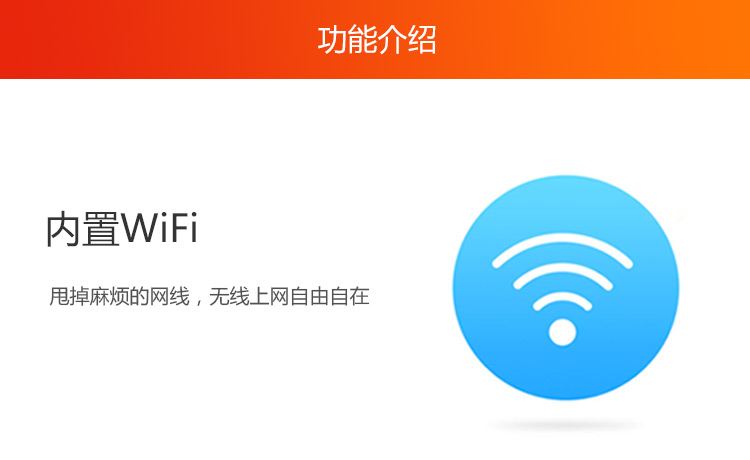 功能介绍

内置WiFi

甩掉麻烦的网线，无线上网自由自在