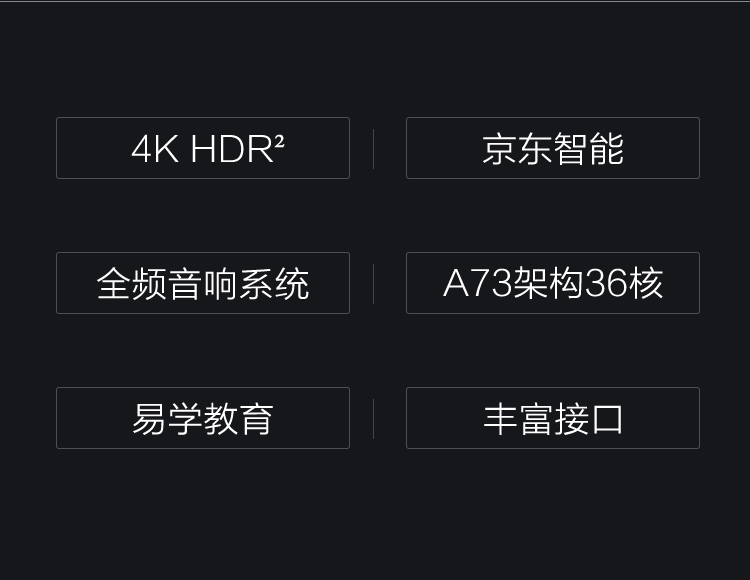 4K HDR²

京东智能

全频音响系统

A73架构36核

易学教育

丰富接口