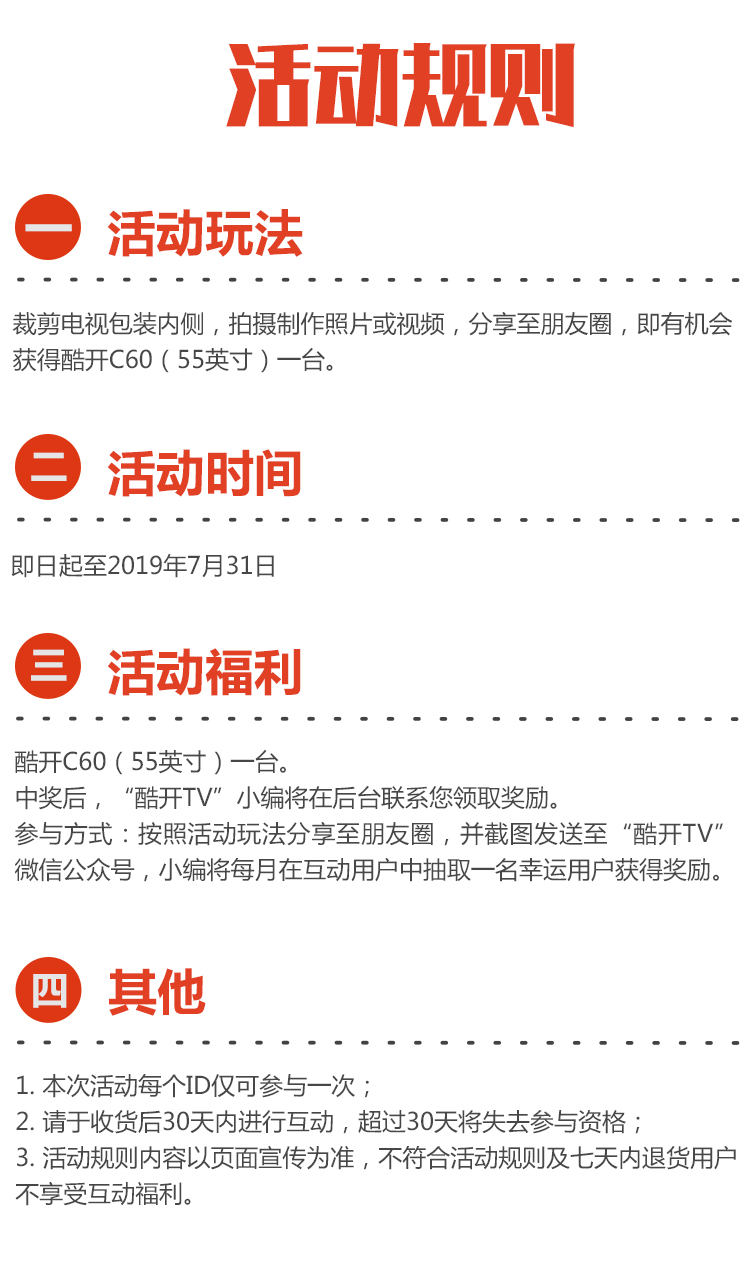 活动规则

一 活动玩法

裁剪电视包装内侧，拍摄制作照片或视频，分享至朋友圈，即有机会获得酷开C60（55英寸）一台。

二 活动时间

即日起至2019年7月31日

三 活动福利

酷开C60（55英寸）一台。
中奖后，“酷开TV”小编将在后台联系您领取奖励。
参与方式：按照活动玩法分享至朋友圈，并截图发送至“酷开TV”微信公众号，小编将每月在互动用户中抽取一名幸运用户获得奖励。

四 其他

1.本次活动每个ID仅可参与一次；
2.请于收货后30天内进行互动，超过30天将失去参与资格；
3.活动规则内容以页面宣传为准，不符合活动规则及七天内退货用户不享受互动福利。