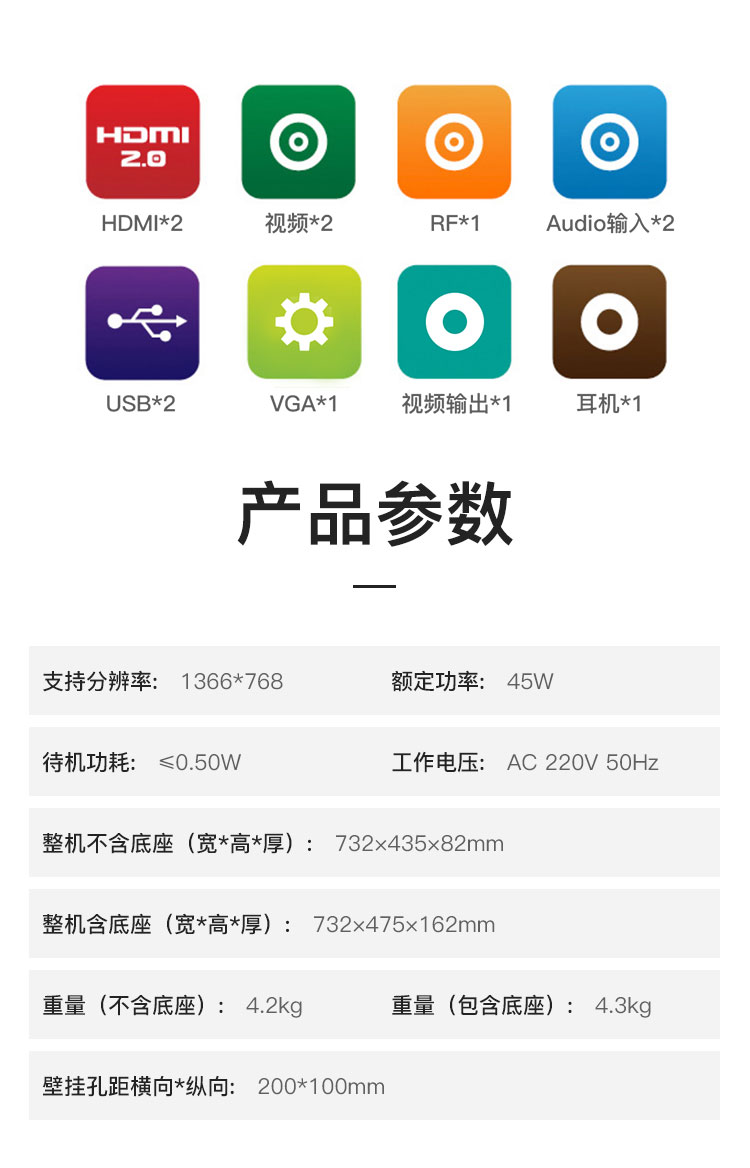 HDMI
2.0

HDMI*2 视频*2 RF*1 Audio输入*2

USB*2 VGA*1 视频输出*1 耳机*1

产品参数

支持分辨率: 1366*768 额定功率: 45W

待机功耗: ≤0.50W 工作电压: AC 220V 50Hz

整机不含底座（宽*高*厚）: 732×435×82mm

整机含底座（宽*高*厚）: 732×475×162mm

重量（不含底座）: 4.2kg 重量（包含底座）: 4.3kg

壁挂孔距横向*纵向: 200*100mm