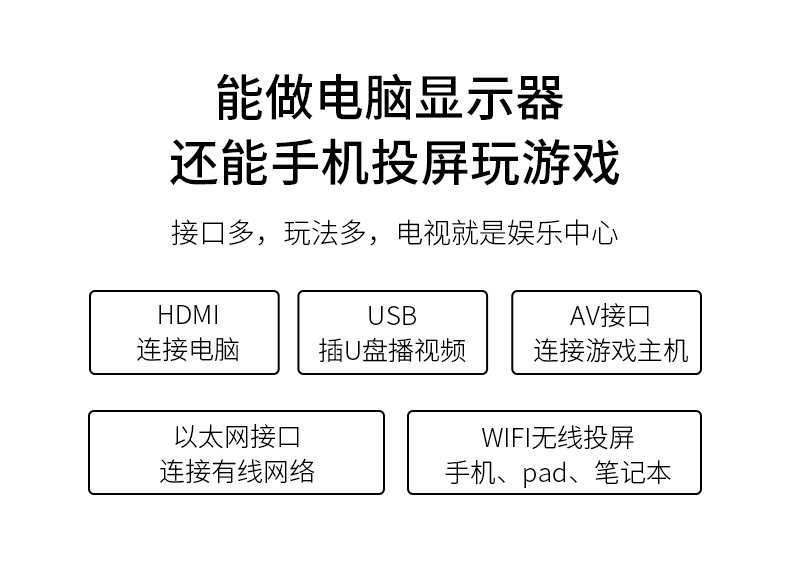 能做电脑显示器
还能手机投屏玩游戏

接口多，玩法多，电视就是娱乐中心

HDMI
连接电脑

USB
插U盘播视频

AV接口
连接游戏主机

以太网接口
连接有线网络

WIFI无线投屏
手机、pad、笔记本