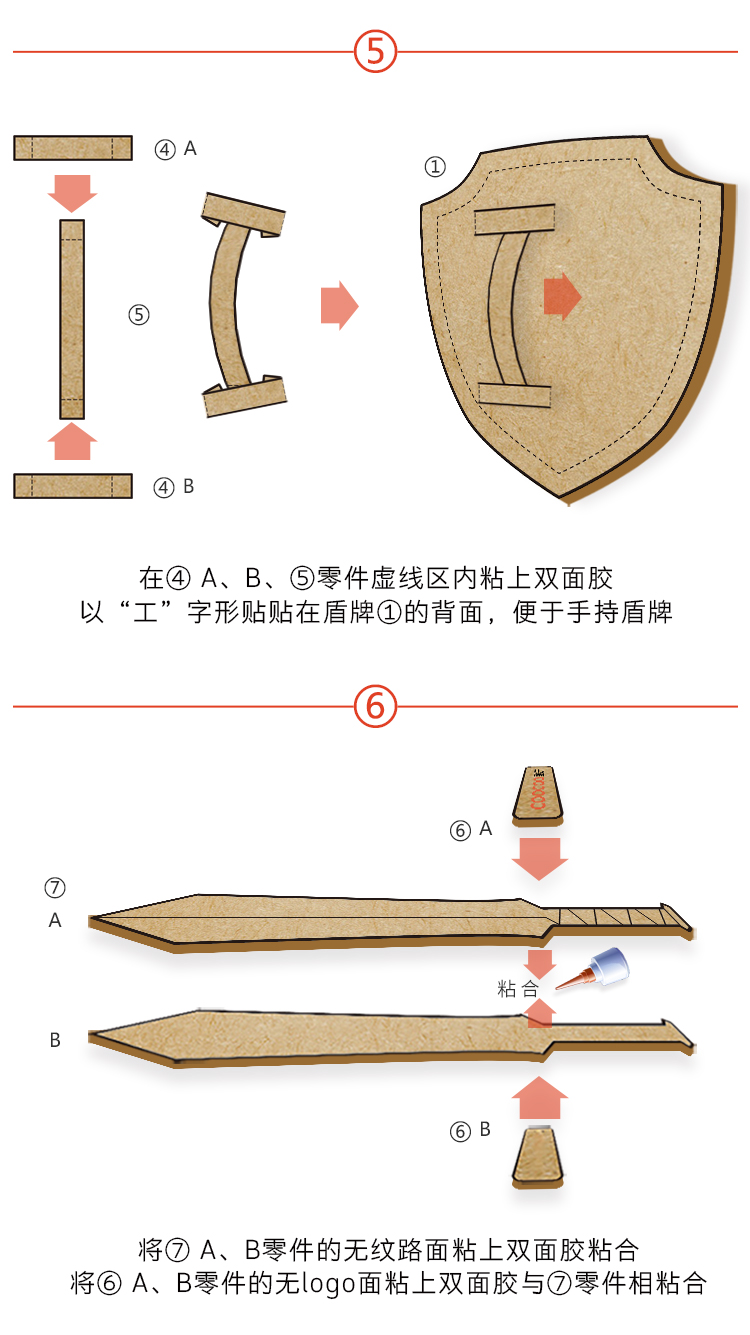 ⑤

④ A

⑤

④ B

①

在④ A、B、⑤零件虚线区内粘上双面胶
以“工”字形贴贴在盾牌①的背面，便于手持盾牌

⑥

⑥ A

⑦
A

粘 合

B

⑥ B

将⑦ A、B零件的无纹路面粘上双面胶粘合
将⑥ A、B零件的无logo面粘上双面胶与⑦零件相粘合