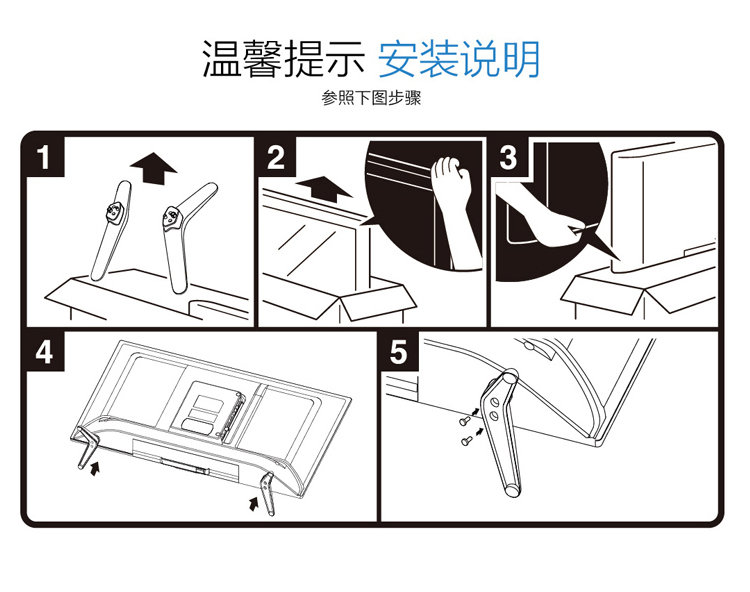 温馨提示 安装说明

参照下图步骤

1

2

3

4

5