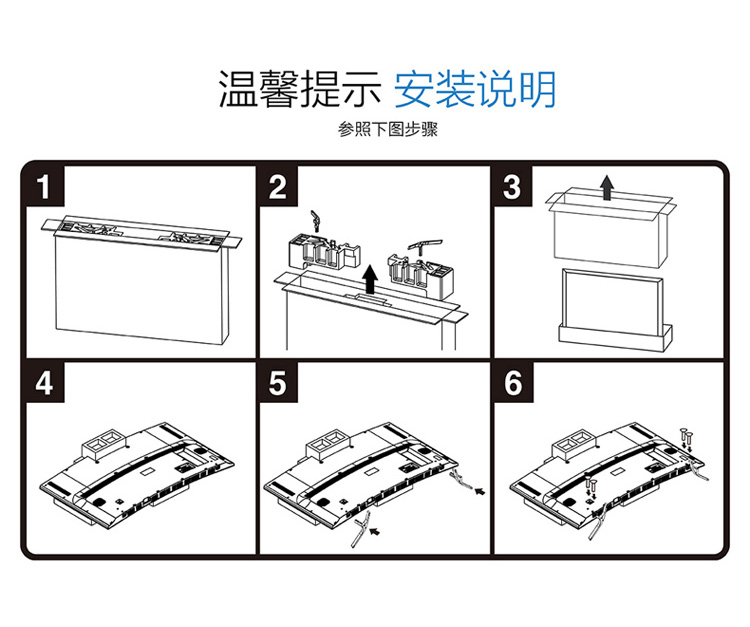 温馨提示 安装说明

参照下图步骤

1

2

3

4

5

6