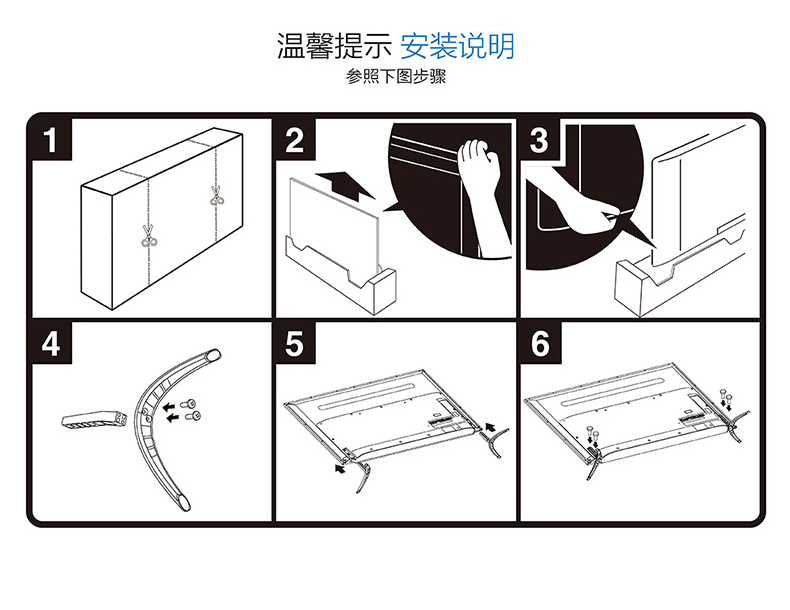 温馨提示 安装说明
参照下图步骤

1

2

3

4

5

6