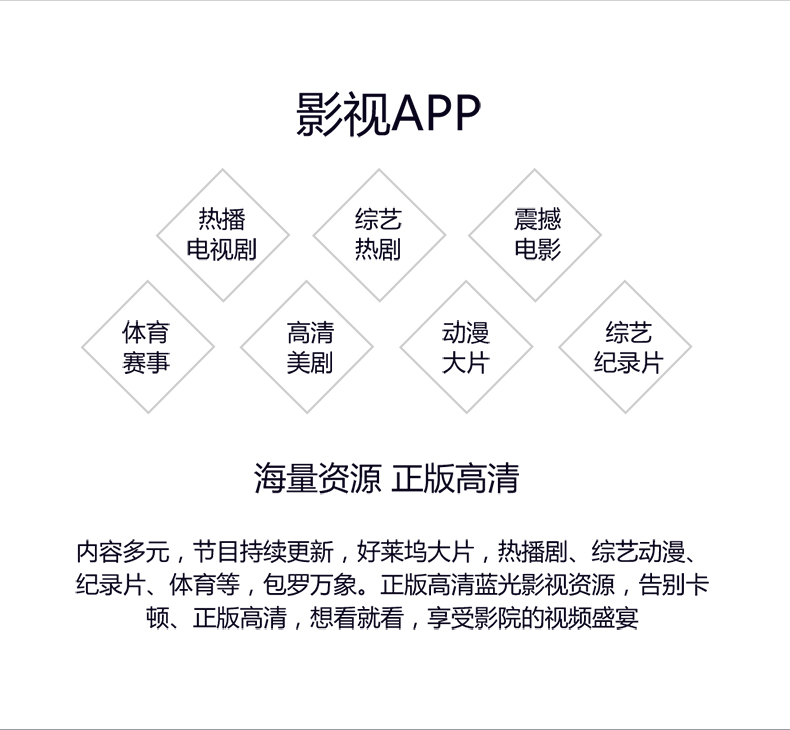 影视APP

热播
电视剧

综艺
热剧

震撼
电影

体育
赛事

高清
美剧

动漫
大片

综艺
纪录片

海量资源 正版高清

内容多元，节目持续更新，好莱坞大片，热播剧、综艺动漫、纪录片、体育等，包罗万象。正版高清蓝光影视资源，告别卡顿、正版高清，想看就看，享受影院的视频盛宴