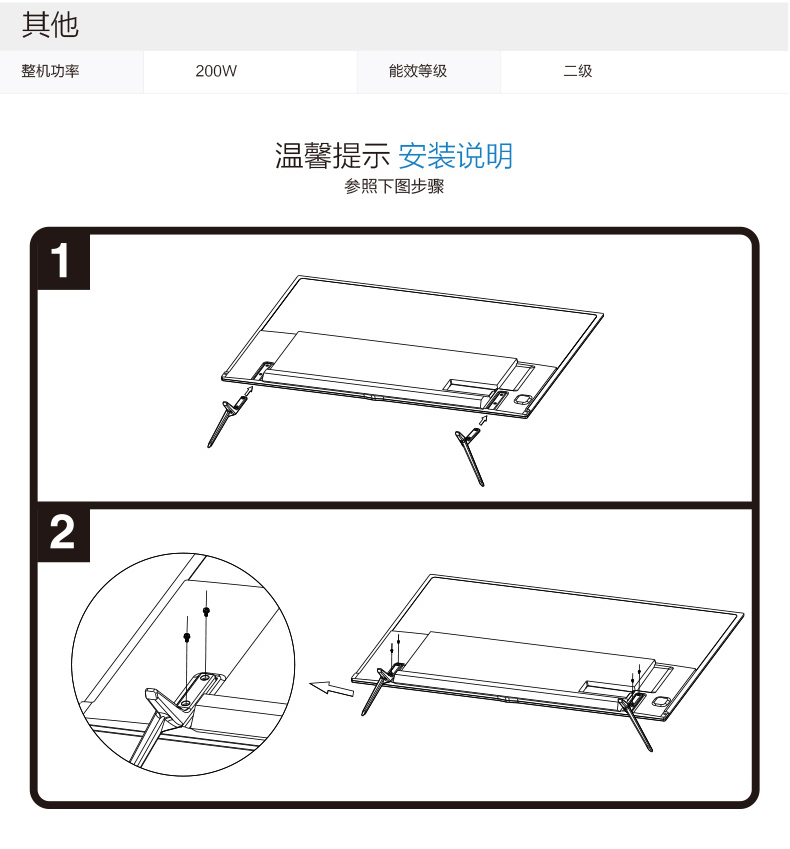 其他

| 整机功率 | 200W | 能效等级 | 二级 |
|---|---|---|---|

温馨提示 安装说明
参照下图步骤

1

2