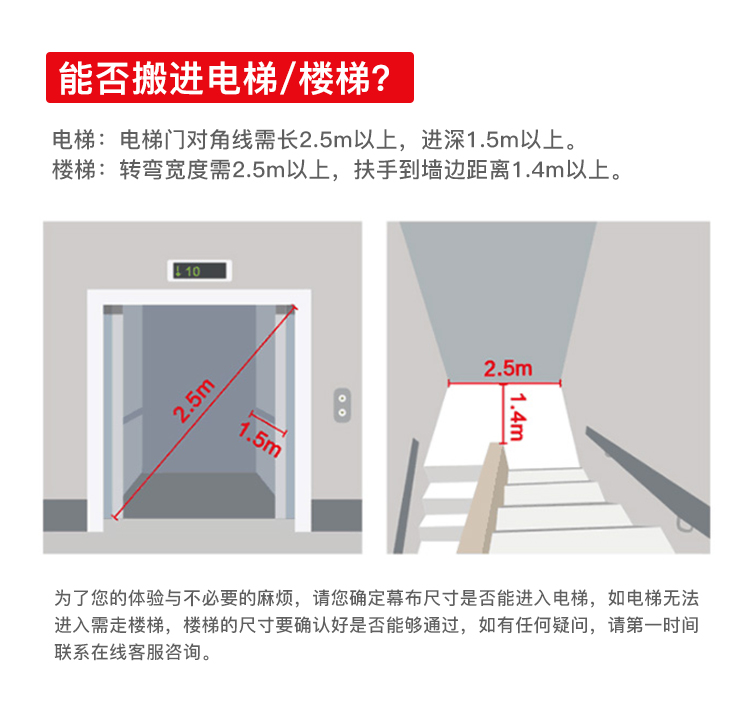 能否搬进电梯/楼梯?

电梯：电梯门对角线需长2.5m以上，进深1.5m以上。
楼梯：转弯宽度需2.5m以上，扶手到墙边距离1.4m以上。

↓10

2.5m

1.5m

2.5m

1.4m

为了您的体验与不必要的麻烦，请您确定幕布尺寸是否能进入电梯，如电梯无法进入需走楼梯，楼梯的尺寸要确认好是否能够通过，如有任何疑问，请第一时间联系在线客服咨询。