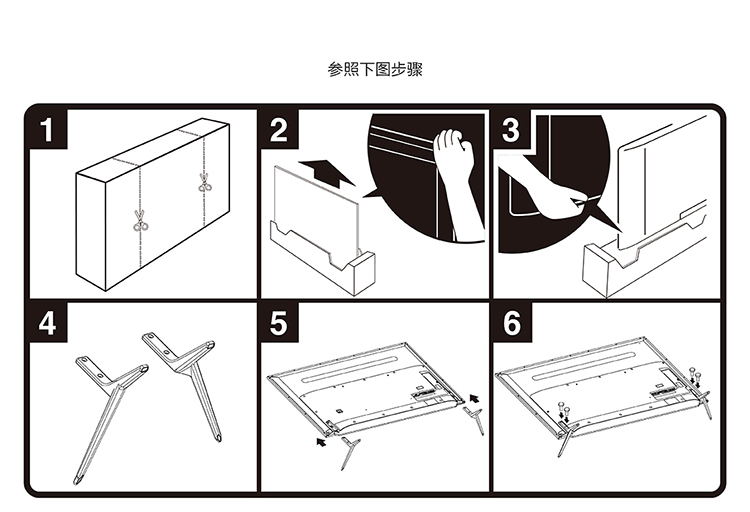 参照下图步骤

1

2

3

4

5

6