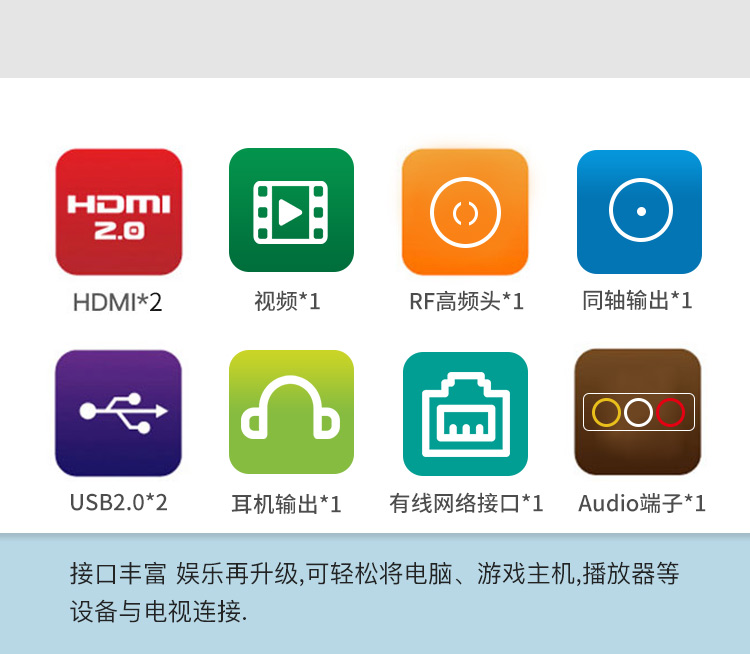 HDMI
2.0

HDMI*2

视频*1

RF高频头*1

同轴输出*1

USB2.0*2

耳机输出*1

有线网络接口*1

Audio端子*1

接口丰富 娱乐再升级,可轻松将电脑、游戏主机,播放器等设备与电视连接.