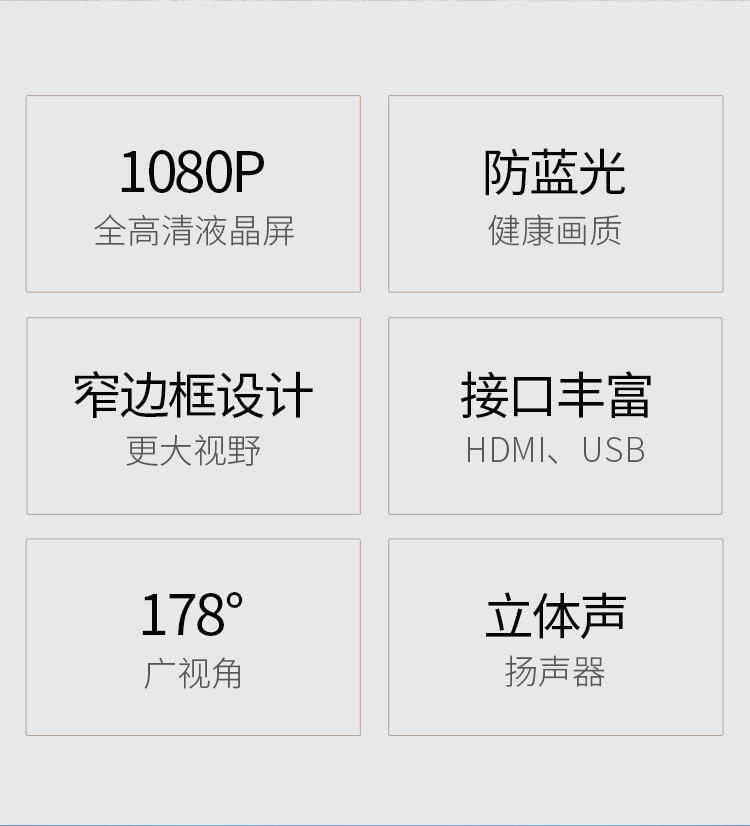 1080P
全高清液晶屏

防蓝光
健康画质

窄边框设计
更大视野

接口丰富
HDMI、USB

178°
广视角

立体声
扬声器