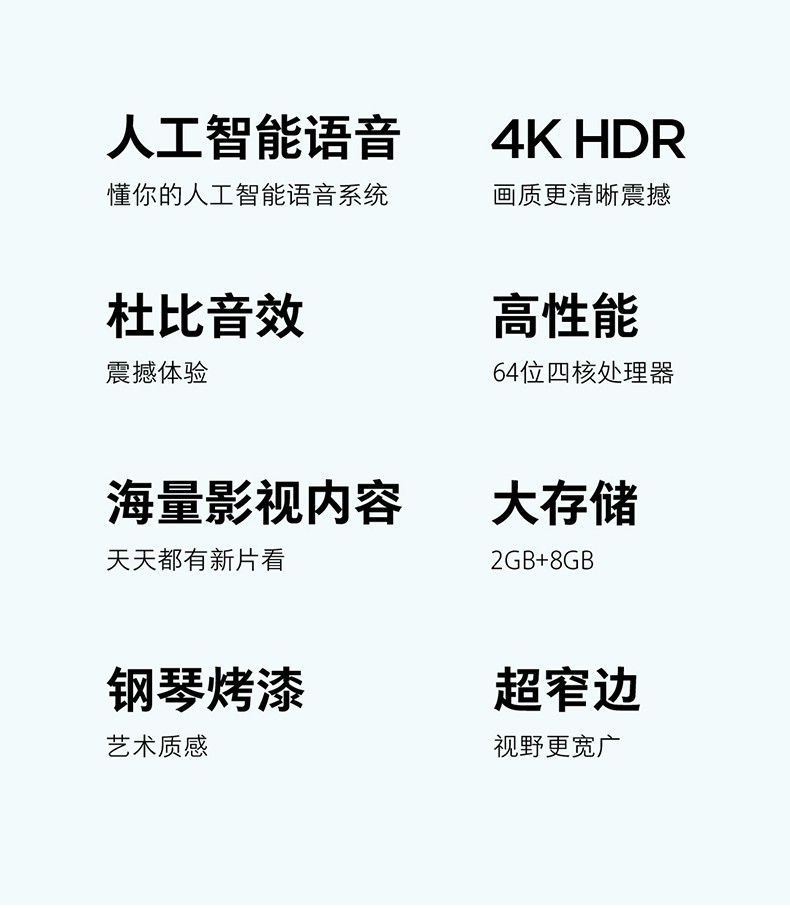 人工智能语音
懂你的人工智能语音系统

杜比音效
震撼体验

海量影视内容
天天都有新片看

钢琴烤漆
艺术质感

4K HDR
画质更清晰震撼

高性能
64位四核处理器

大存储
2GB+8GB

超窄边
视野更宽广