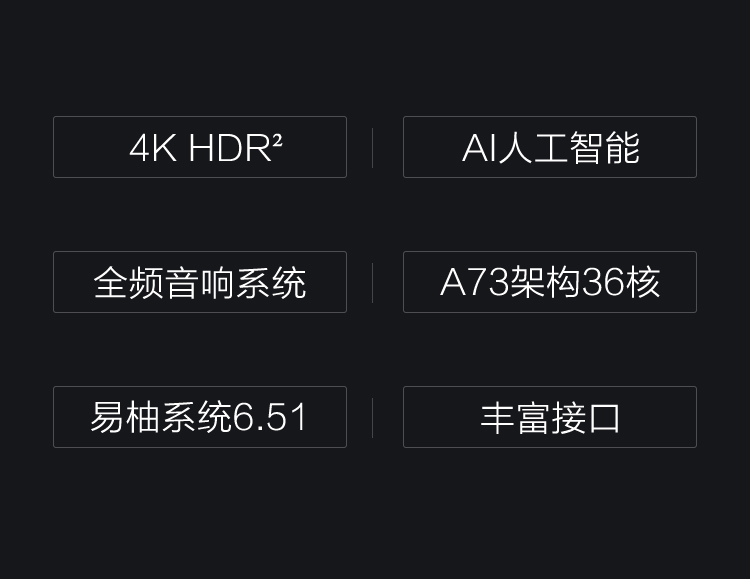 4K HDR²

AI人工智能

全频音响系统

A73架构36核

易柚系统6.51

丰富接口