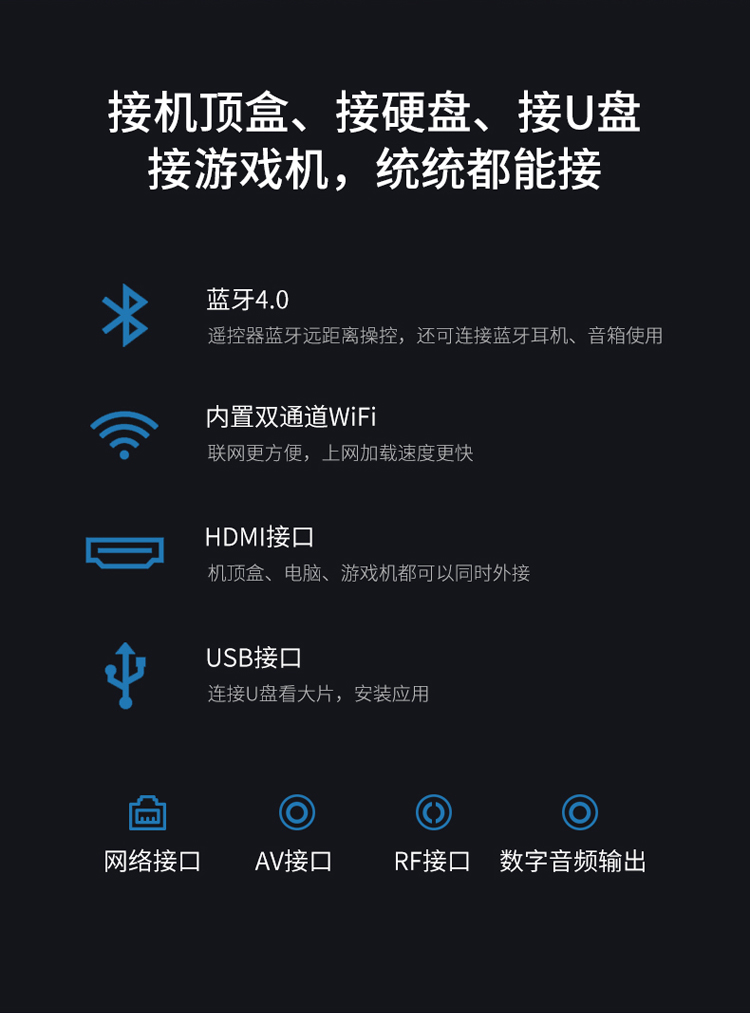 接机顶盒、接硬盘、接U盘
接游戏机，统统都能接

蓝牙4.0
遥控器蓝牙远距离操控，还可连接蓝牙耳机、音箱使用

内置双通道WiFi
联网更方便，上网加载速度更快

HDMI接口
机顶盒、电脑、游戏机都可以同时外接

USB接口
连接U盘看大片，安装应用

网络接口 AV接口 RF接口 数字音频输出