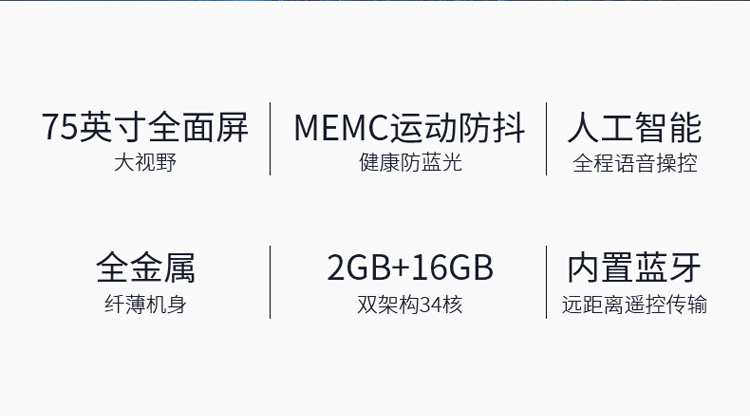 75英寸全面屏
大视野

MEMC运动防抖
健康防蓝光

人工智能
全程语音操控

全金属
纤薄机身

2GB+16GB
双架构34核

内置蓝牙
远距离遥控传输