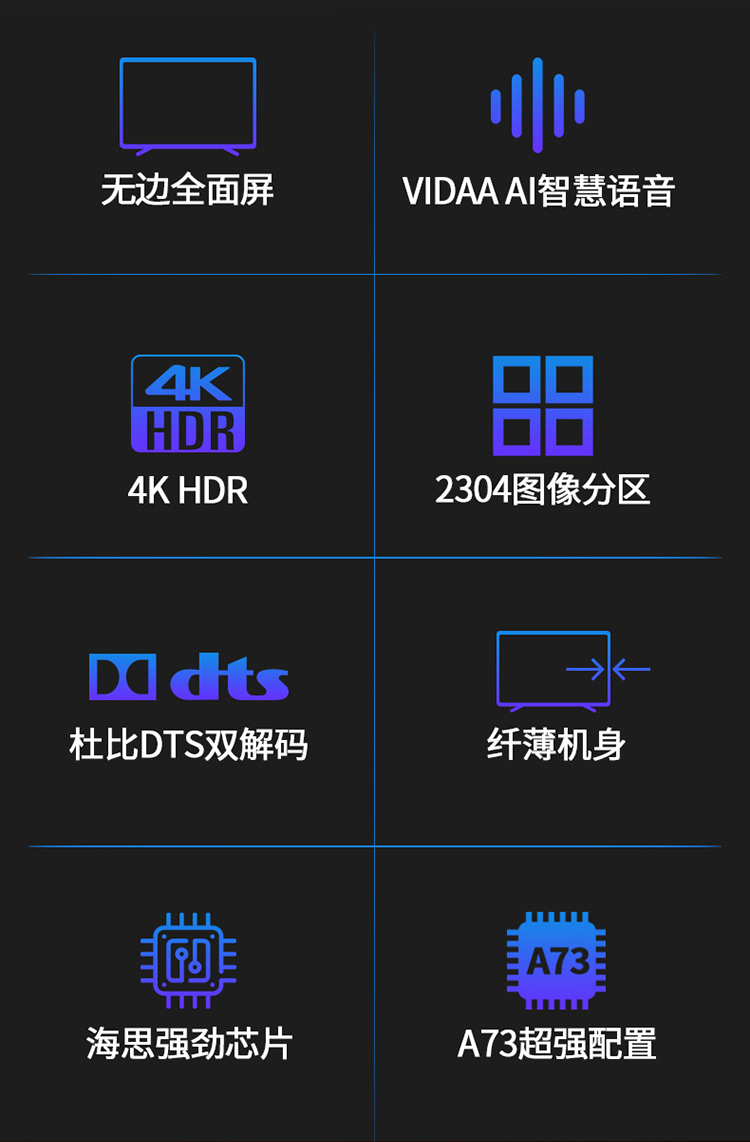 无边全面屏

VIDAA AI智慧语音

4K
HDR

4K HDR

2304图像分区

dts

杜比DTS双解码

纤薄机身

海思强劲芯片

A73

A73超强配置