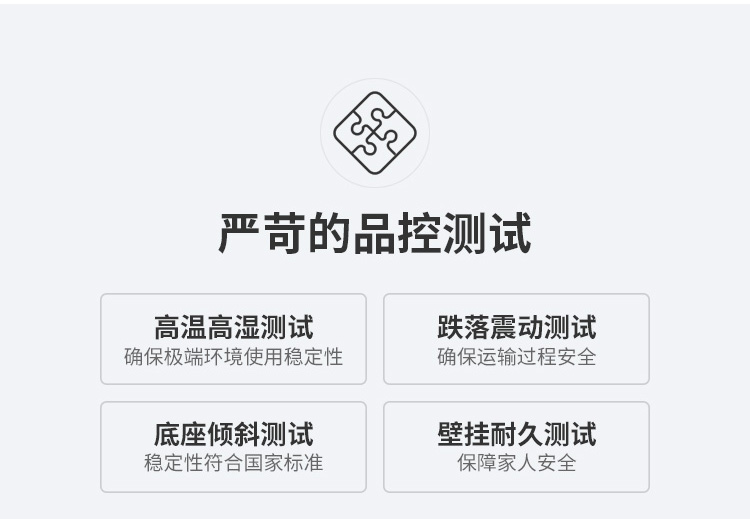 严苛的品控测试

高温高湿测试
确保极端环境使用稳定性

跌落震动测试
确保运输过程安全

底座倾斜测试
稳定性符合国家标准

壁挂耐久测试
保障家人安全