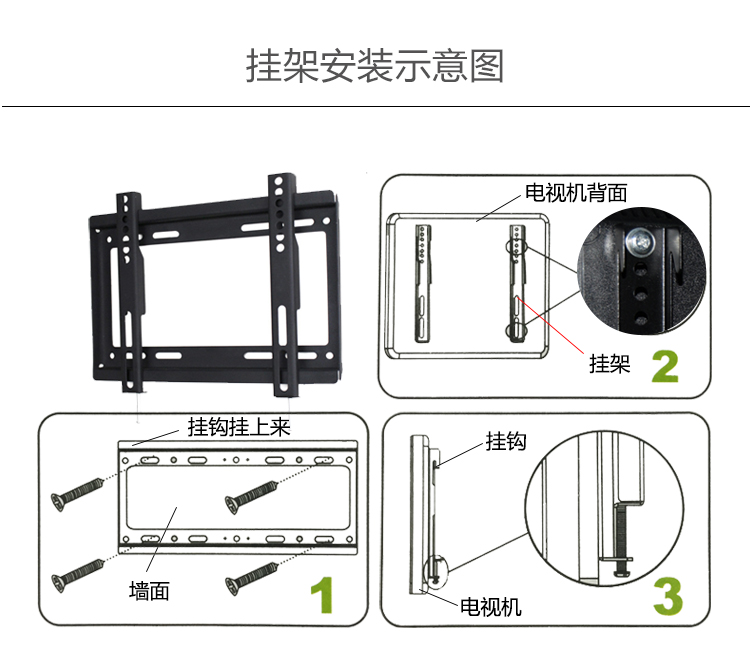 挂架安装示意图

电视机背面

挂架

2

挂钩挂上来

墙面

1

挂钩

电视机

3