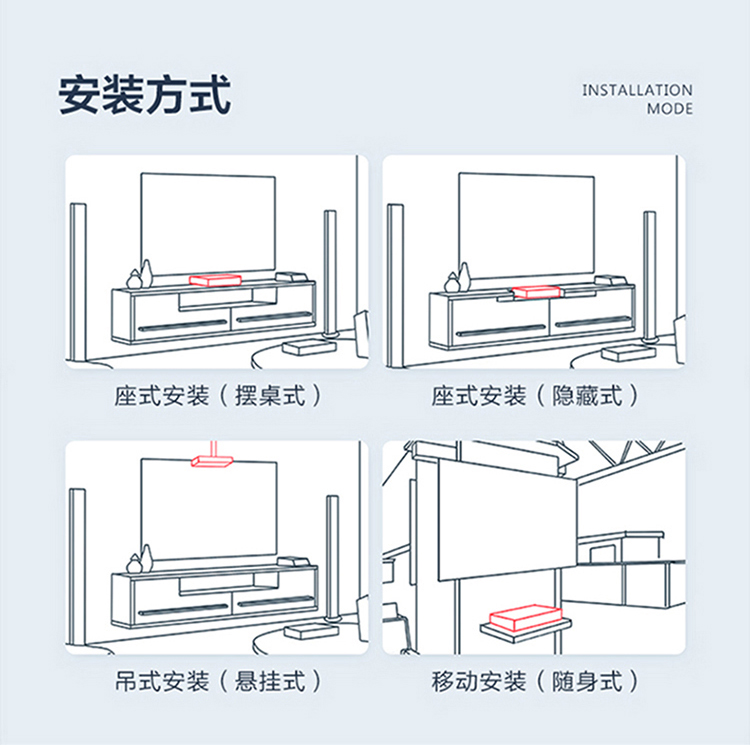 安装方式

INSTALLATION MODE

座式安装（摆桌式）

座式安装（隐藏式）

吊式安装（悬挂式）

移动安装（随身式）