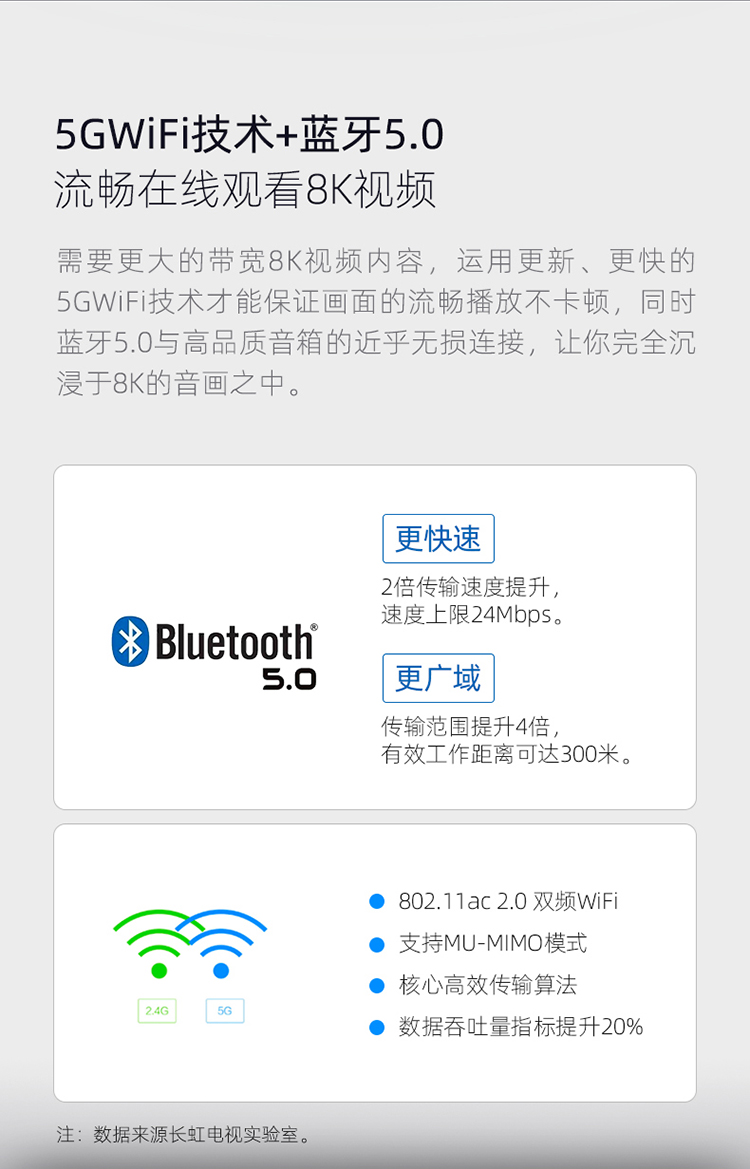 5GWiFi技术+蓝牙5.0
流畅在线观看8K视频

需要更大的带宽8K视频内容，运用更新、更快的5GWiFi技术才能保证画面的流畅播放不卡顿，同时蓝牙5.0与高品质音箱的近乎无损连接，让你完全沉浸于8K的音画之中。

Bluetooth®
5.0

更快速

2倍传输速度提升，
速度上限24Mbps。

更广域

传输范围提升4倍，
有效工作距离可达300米。

2.4G
5G

• 802.11ac 2.0 双频WiFi
• 支持MU-MIMO模式
• 核心高效传输算法
• 数据吞吐量指标提升20%

注：数据来源长虹电视实验室。