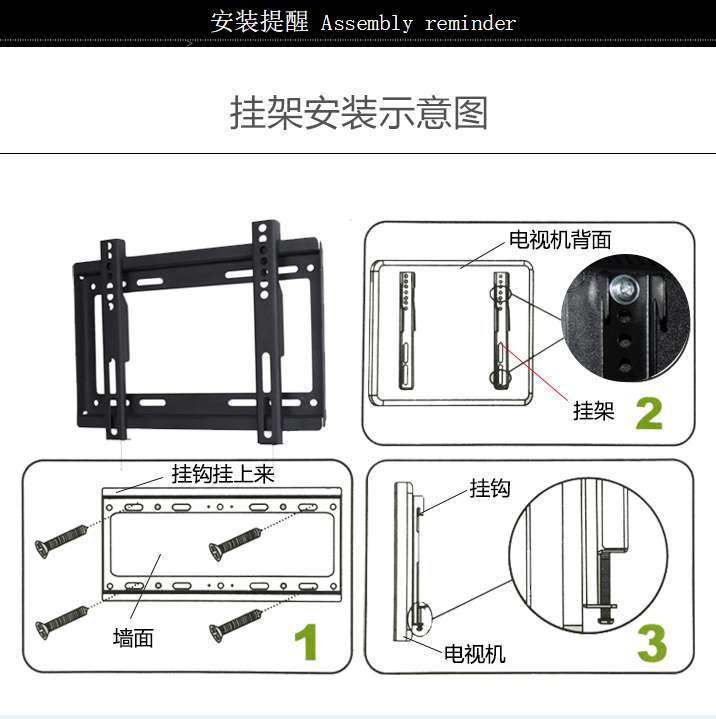 安装提醒 Assembly reminder

挂架安装示意图

电视机背面

挂架

2

挂钩挂上来

墙面

1

挂钩

电视机

3