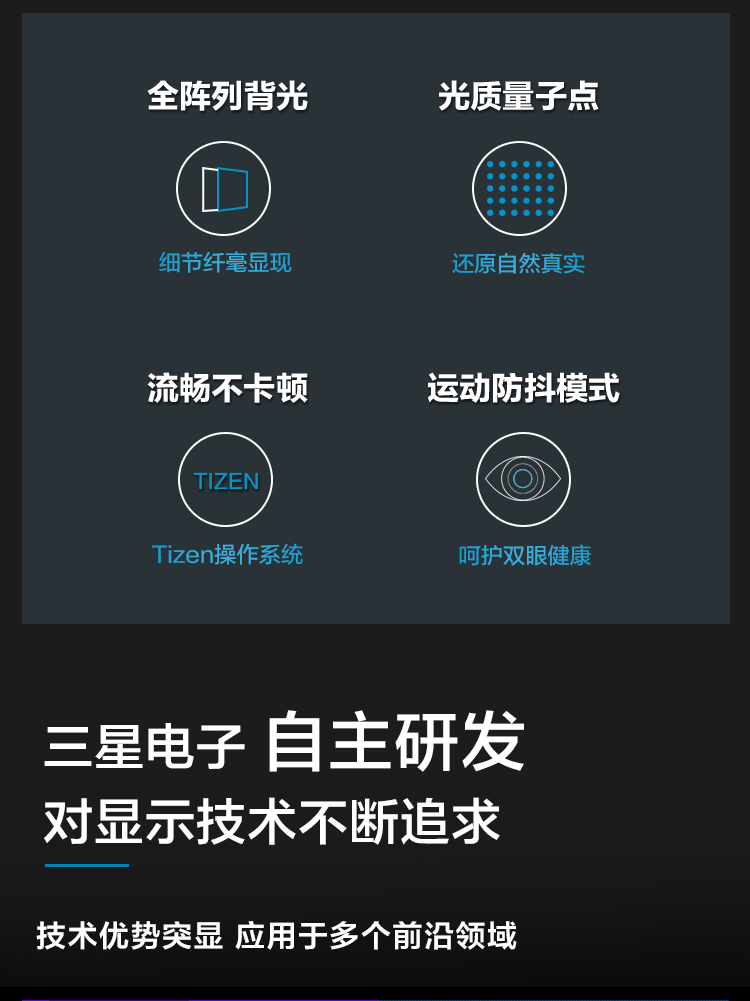 全阵列背光

细节纤毫显现

光质量子点

还原自然真实

流畅不卡顿

TIZEN

Tizen操作系统

运动防抖模式

呵护双眼健康

三星电子 自主研发

对显示技术不断追求

技术优势突显 应用于多个前沿领域