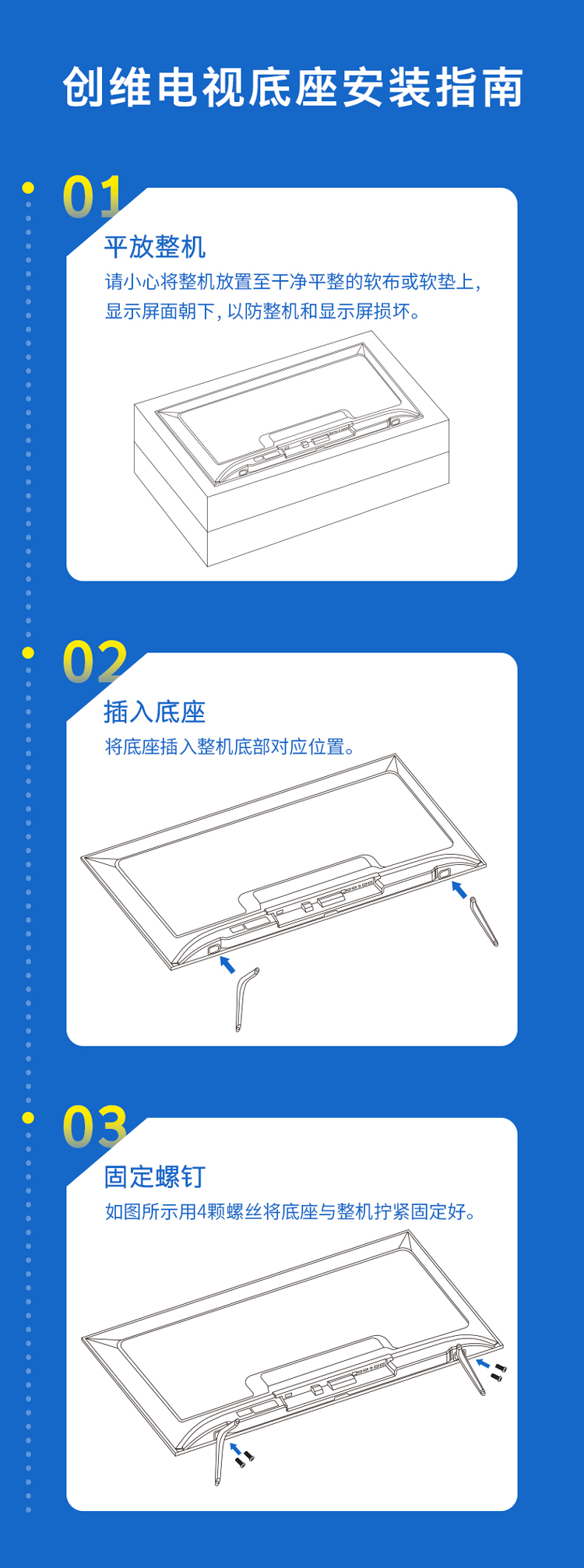 创维电视底座安装指南

01

平放整机

请小心将整机放置至干净平整的软布或软垫上，显示屏面朝下，以防整机和显示屏损坏。

02

插入底座

将底座插入整机底部对应位置。

03

固定螺钉

如图所示用4颗螺丝将底座与整机拧紧固定好。