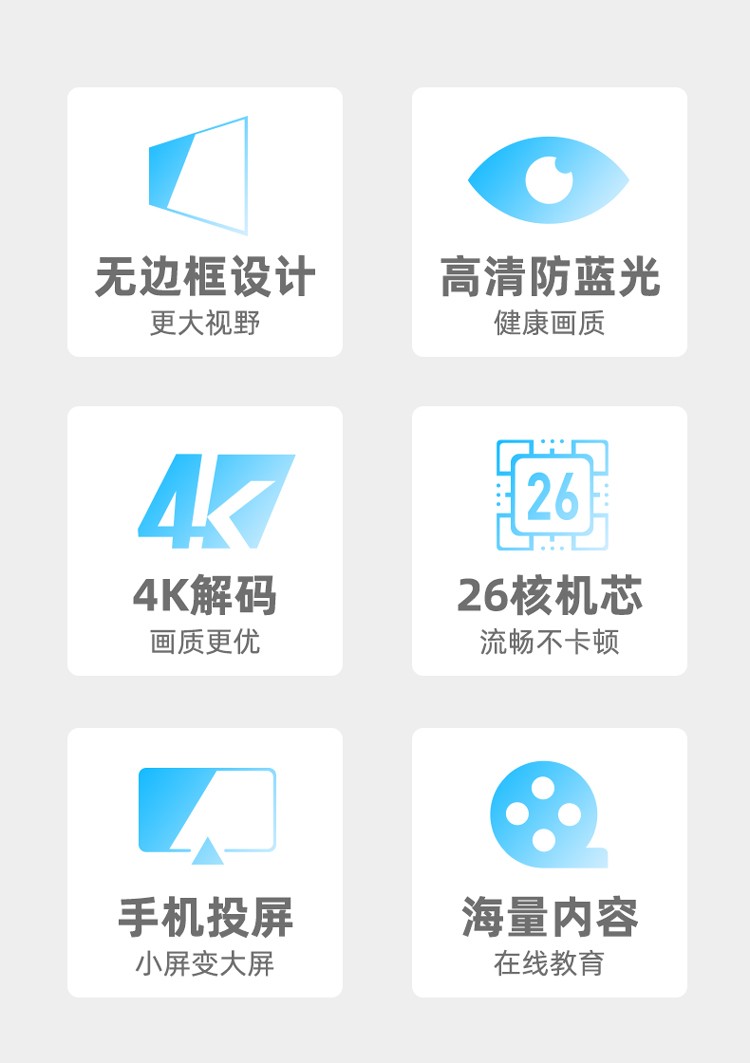 无边框设计
更大视野

高清防蓝光
健康画质

4K
4K解码
画质更优

26
26核机芯
流畅不卡顿

手机投屏
小屏变大屏

海量内容
在线教育