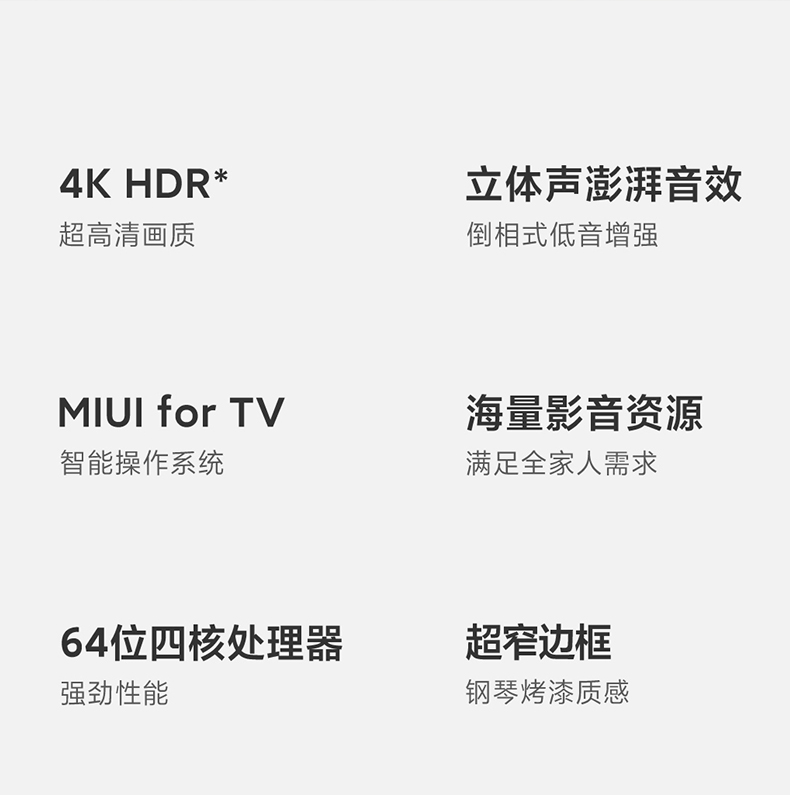 4K HDR*
超高清画质

MIUI for TV
智能操作系统

64位四核处理器
强劲性能

立体声澎湃音效
倒相式低音增强

海量影音资源
满足全家人需求

超窄边框
钢琴烤漆质感