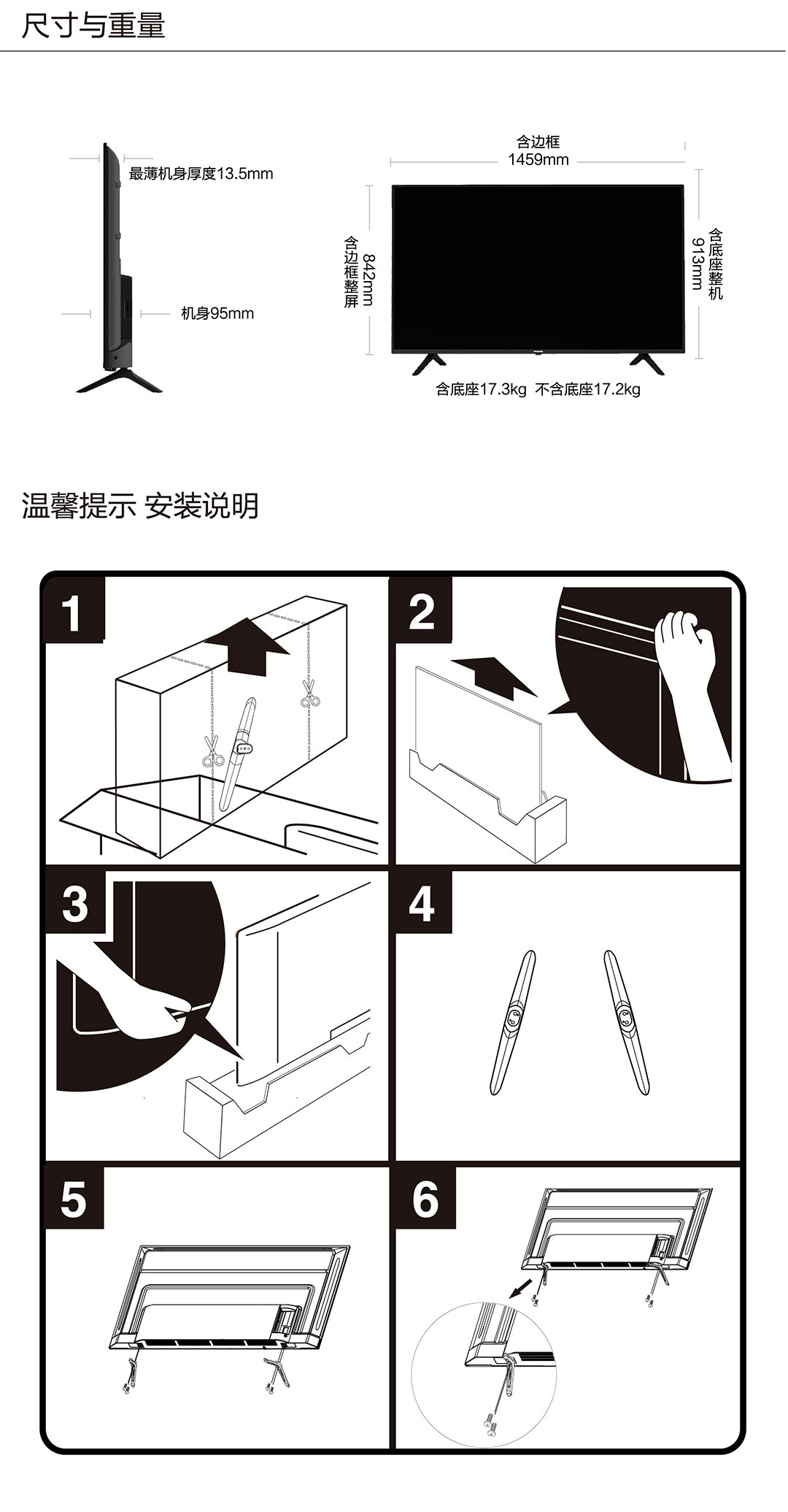 尺寸与重量

最薄机身厚度13.5mm

机身95mm

含边框
1459mm

含边框整屏
842mm

含底座整机
913mm

含底座17.3kg 不含底座17.2kg

温馨提示 安装说明

1

2

3

4

5

6