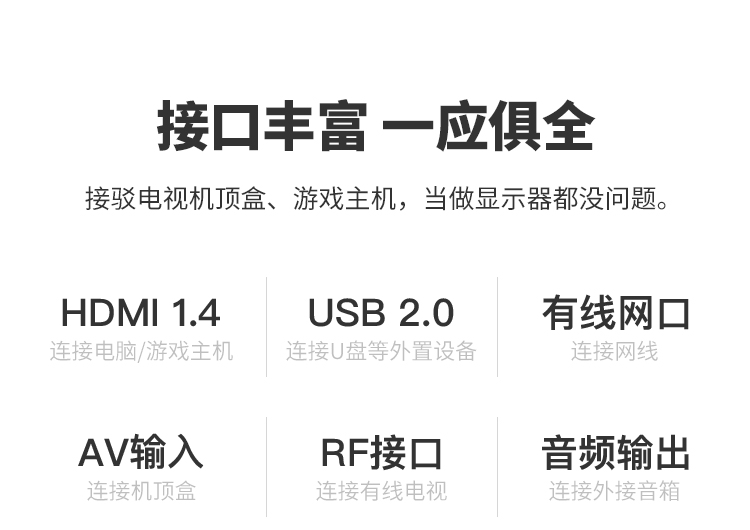 接口丰富 一应俱全

接驳电视机顶盒、游戏主机，当做显示器都没问题。

HDMI 1.4
连接电脑/游戏主机

USB 2.0
连接U盘等外置设备

有线网口
连接网线

AV输入
连接机顶盒

RF接口
连接有线电视

音频输出
连接外接音箱