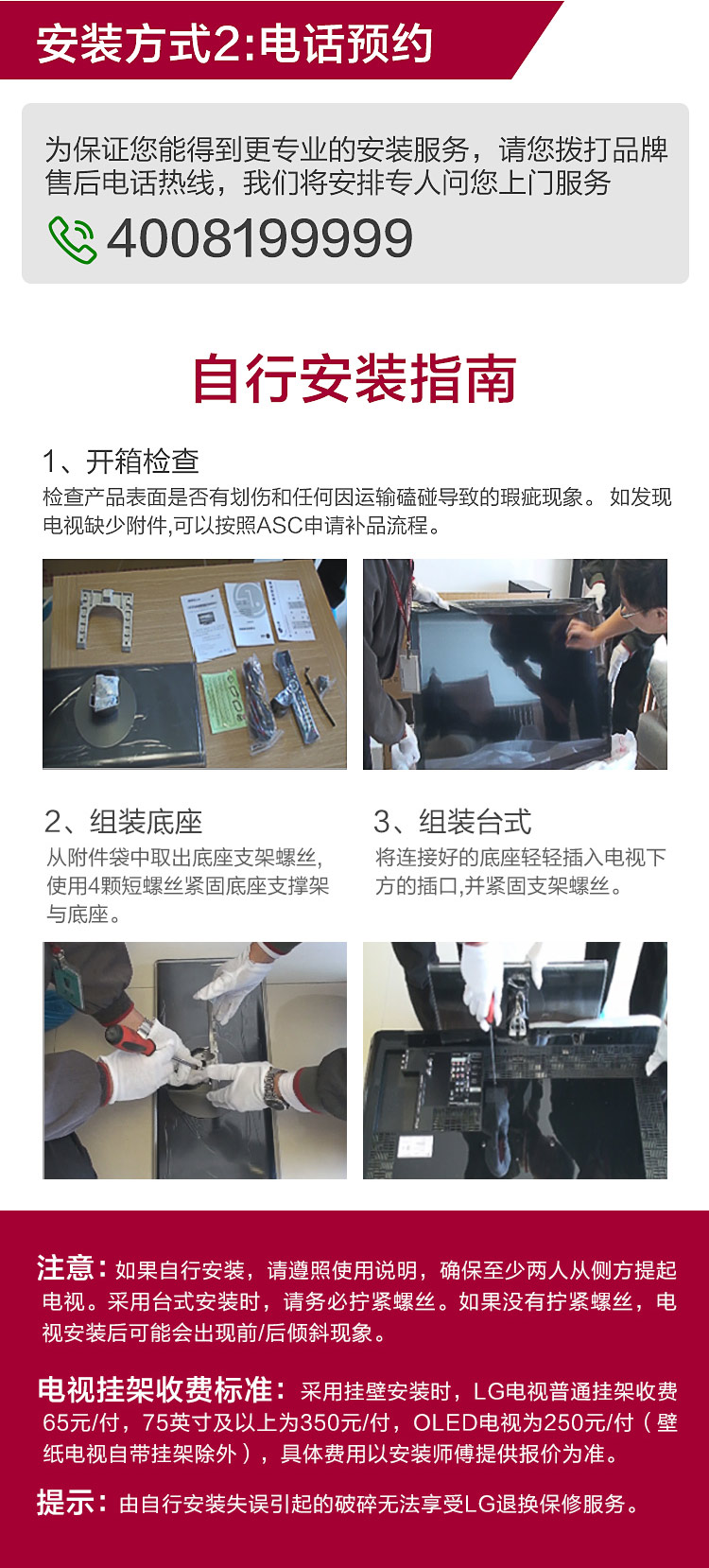 安装方式2:电话预约

为保证您能得到更专业的安装服务，请您拨打品牌售后电话热线，我们将安排专人问您上门服务

4008199999

自行安装指南

1、开箱检查
检查产品表面是否有划伤和任何因运输磕碰导致的瑕疵现象。 如发现电视缺少附件,可以按照ASC申请补品流程。

2、组装底座
从附件袋中取出底座支架螺丝,使用4颗短螺丝紧固底座支撑架与底座。

3、组装台式
将连接好的底座轻轻插入电视下方的插口,并紧固支架螺丝。

注意：如果自行安装，请遵照使用说明，确保至少两人从侧方提起电视。采用台式安装时，请务必拧紧螺丝。如果没有拧紧螺丝，电视安装后可能会出现前/后倾斜现象。

电视挂架收费标准：采用挂壁安装时，LG电视普通挂架收费65元/付，75英寸及以上为350元/付，OLED电视为250元/付（壁纸电视自带挂架除外），具体费用以安装师傅提供报价为准。

提示：由自行安装失误引起的破碎无法享受LG退换保修服务。