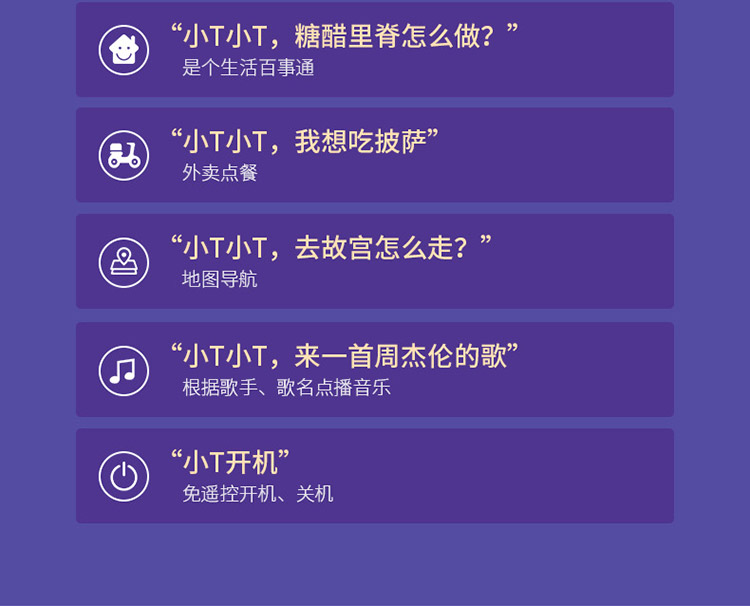 “小T小T，糖醋里脊怎么做？”
是个生活百事通

“小T小T，我想吃披萨”
外卖点餐

“小T小T，去故宫怎么走？”
地图导航

“小T小T，来一首周杰伦的歌”
根据歌手、歌名点播音乐

“小T开机”
免遥控开机、关机